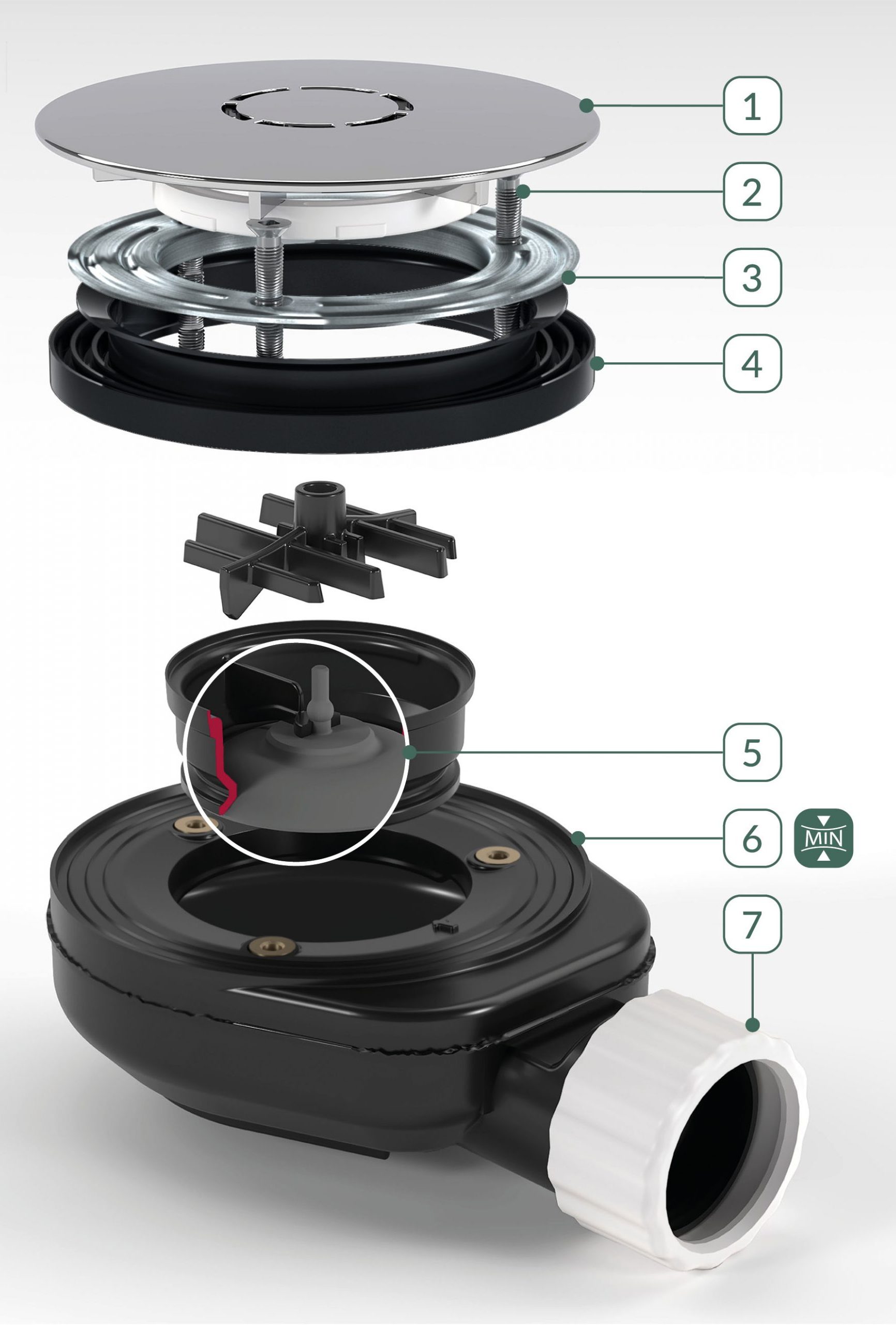 1

2

3

4

5

6 MIN

7