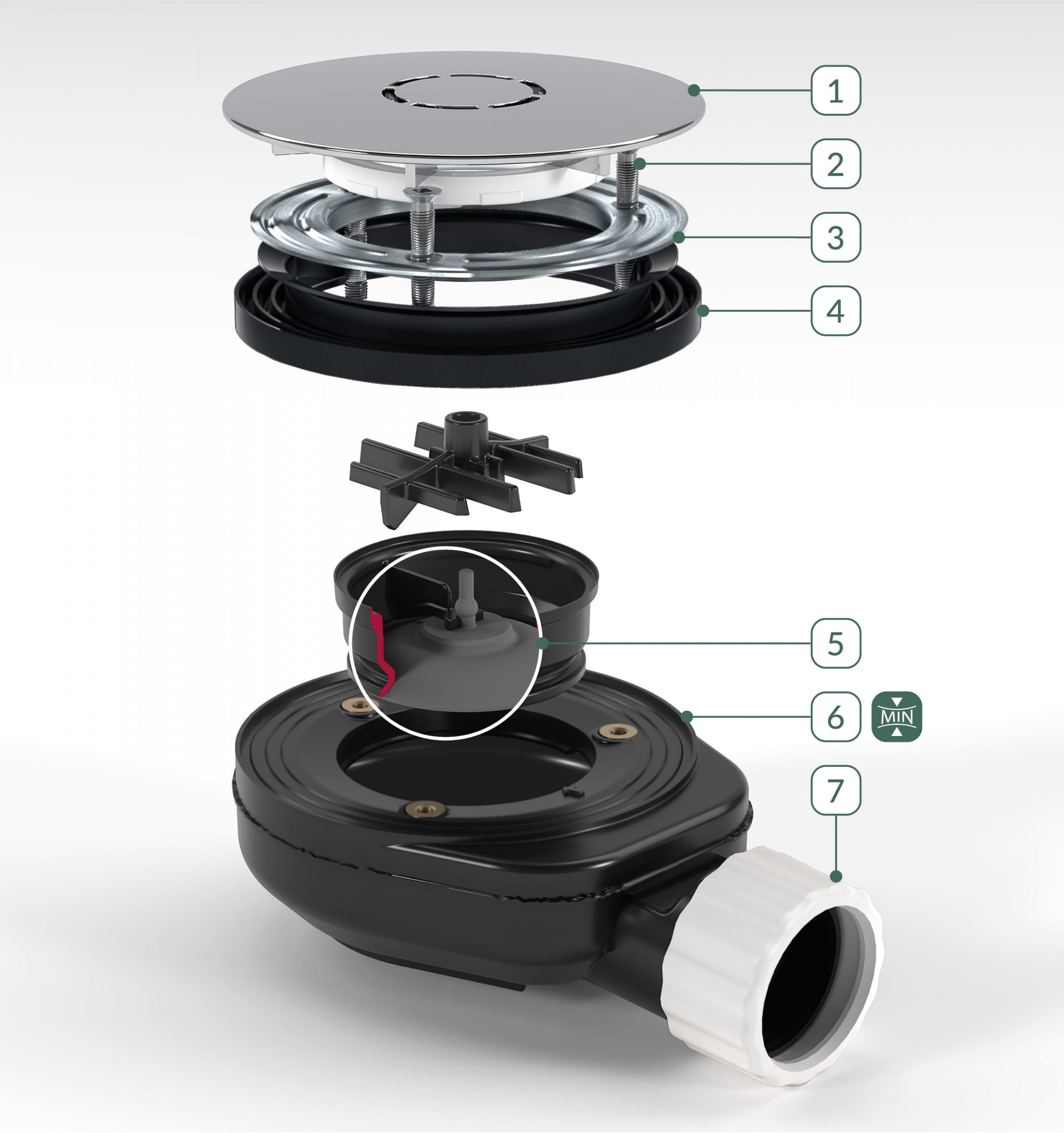 1
2
3
4
5
6
MIN
7